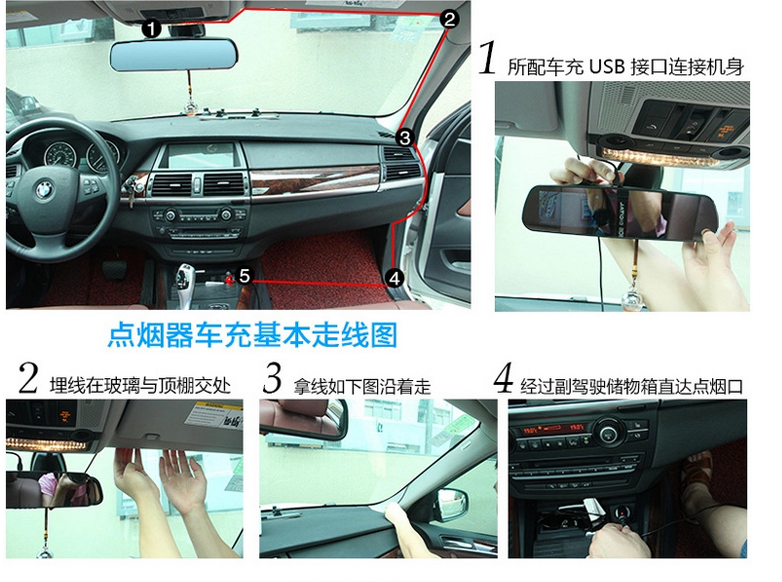 1
2
3
4
5

1 所配车充 USB 接口连接机身

点烟器车充基本走线图

2 埋线在玻璃与顶棚交处

3 拿线如下图沿着走

4 经过副驾驶储物箱直达点烟口